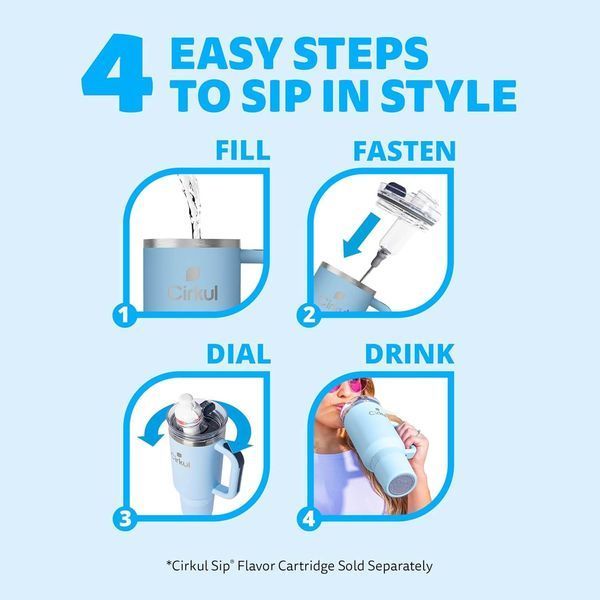 4 EASY STEPS TO SIP IN STYLE

FILL

Cirkul

1

FASTEN

Cirkul

2

DIAL

Cirkul

3

DRINK

Cirkul

4

*Cirkul Sip® Flavor Cartridge Sold Separately